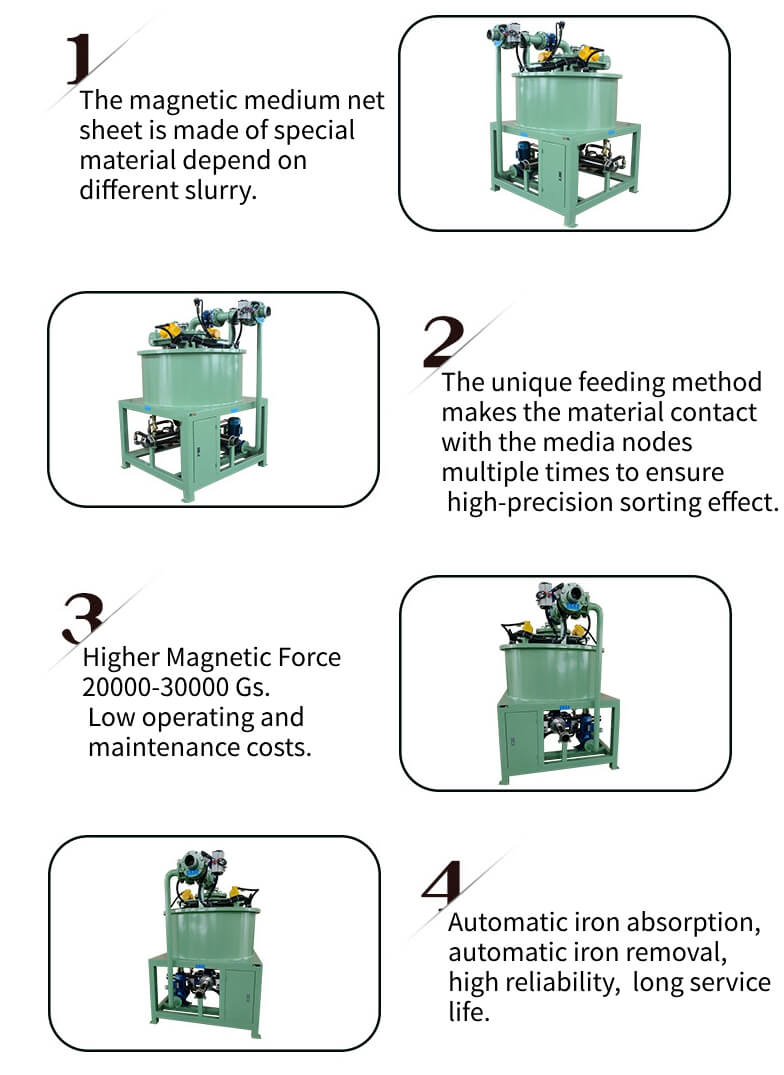 1

The magnetic medium net sheet is made of special material depend on different slurry.

2

The unique feeding method makes the material contact with the media nodes multiple times to ensure high-precision sorting effect.

3

Higher Magnetic Force 20000-30000 Gs.
Low operating and maintenance costs.

4

Automatic iron absorption, automatic iron removal, high reliability, long service life.